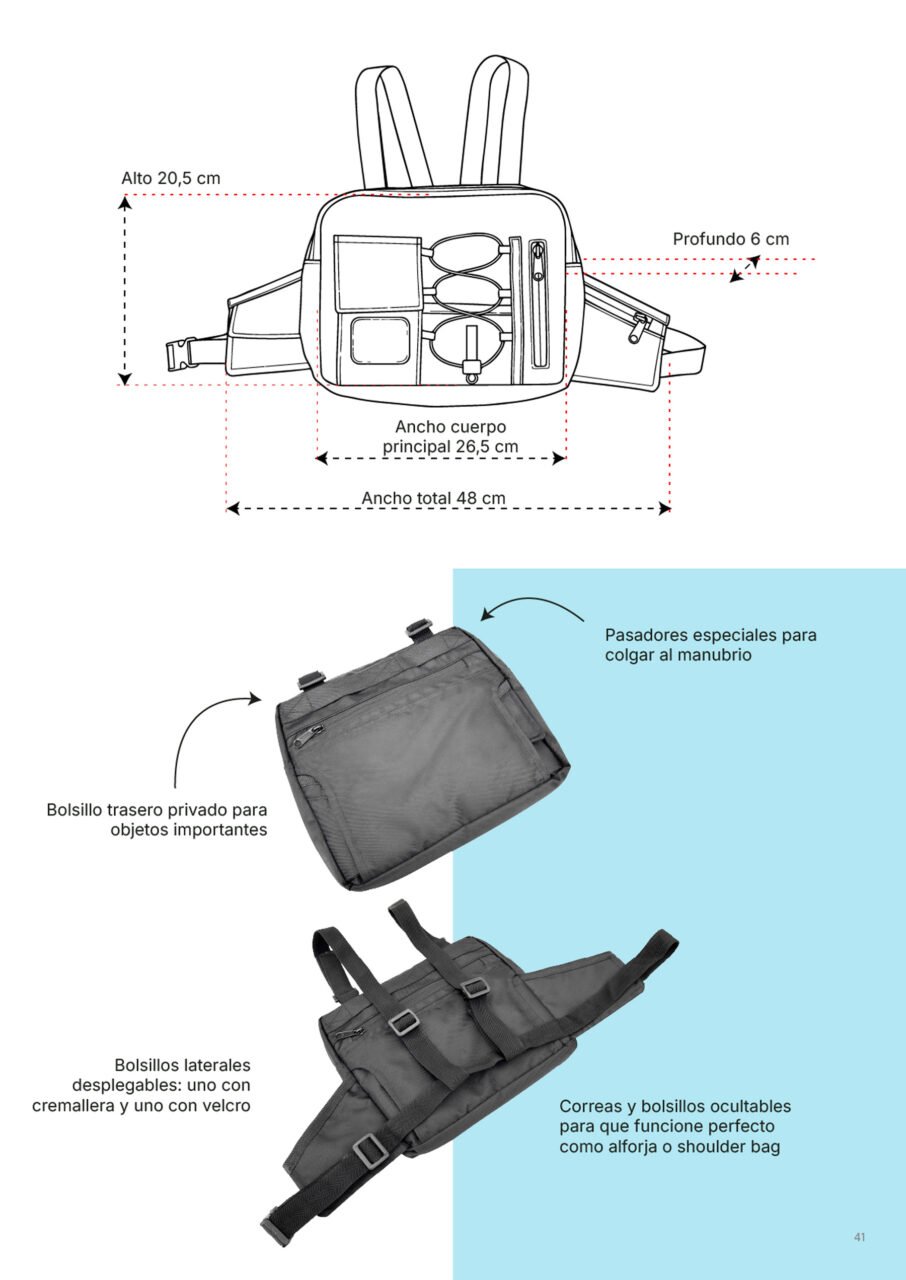 Alto 20,5 cm

Profundo 6 cm

Ancho cuerpo principal 26,5 cm

Ancho total 48 cm

Pasadores especiales para colgar al manubrio

Bolsillo trasero privado para objetos importantes

Bolsillos laterales desplegables: uno con cremallera y uno con velcro

Correas y bolsillos ocultables para que funcione perfecto como alforja o shoulder bag

41