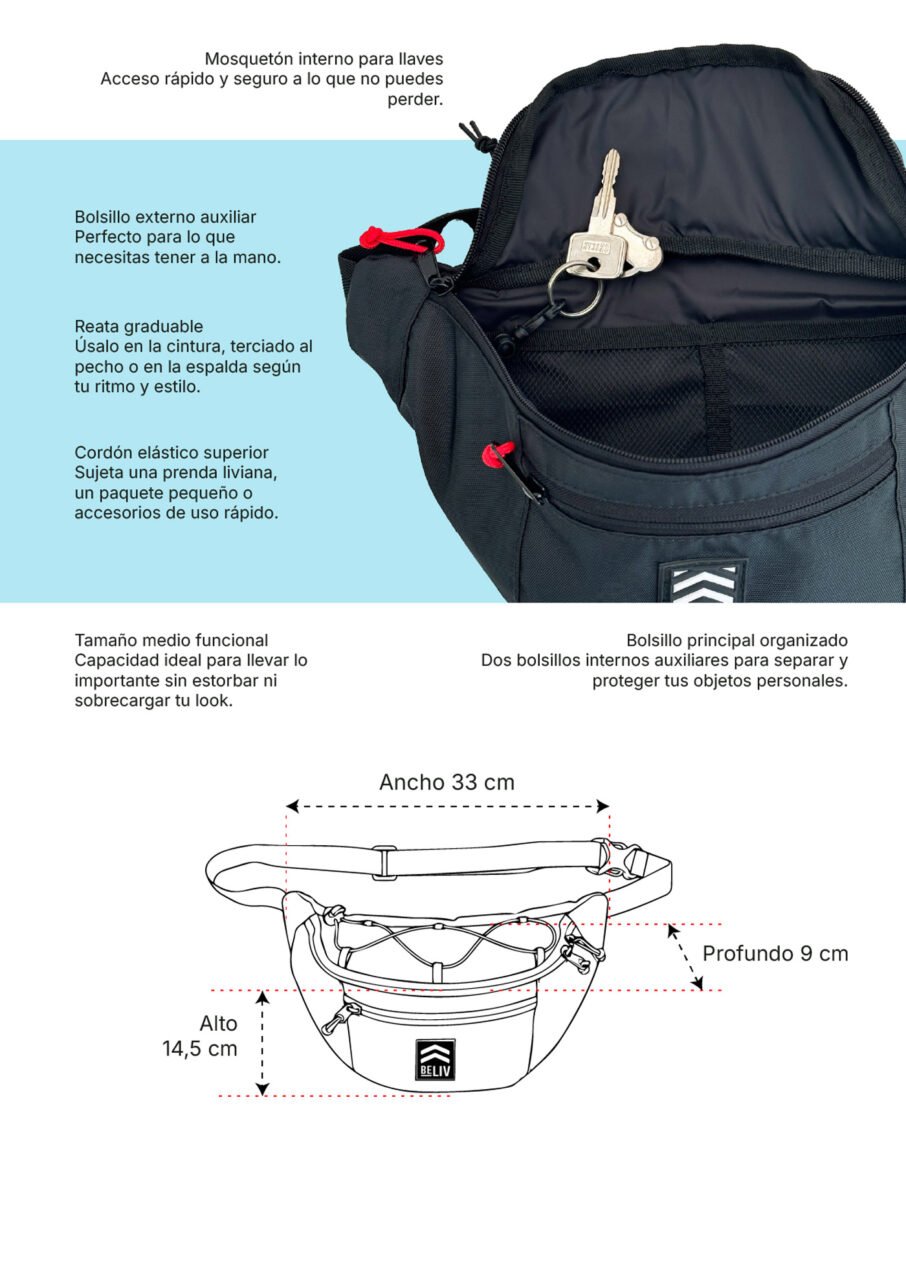 Mosquetón interno para llaves
Acceso rápido y seguro a lo que no puedes perder.

Bolsillo externo auxiliar
Perfecto para lo que necesitas tener a la mano.

Reata graduable
Úsalo en la cintura, terciado al pecho o en la espalda según tu ritmo y estilo.

Cordón elástico superior
Sujeta una prenda liviana, un paquete pequeño o accesorios de uso rápido.

Tamaño medio funcional
Capacidad ideal para llevar lo importante sin estorbar ni sobrecargar tu look.

Bolsillo principal organizado
Dos bolsillos internos auxiliares para separar y proteger tus objetos personales.

Ancho 33 cm

Profundo 9 cm

Alto
14,5 cm

BELIV